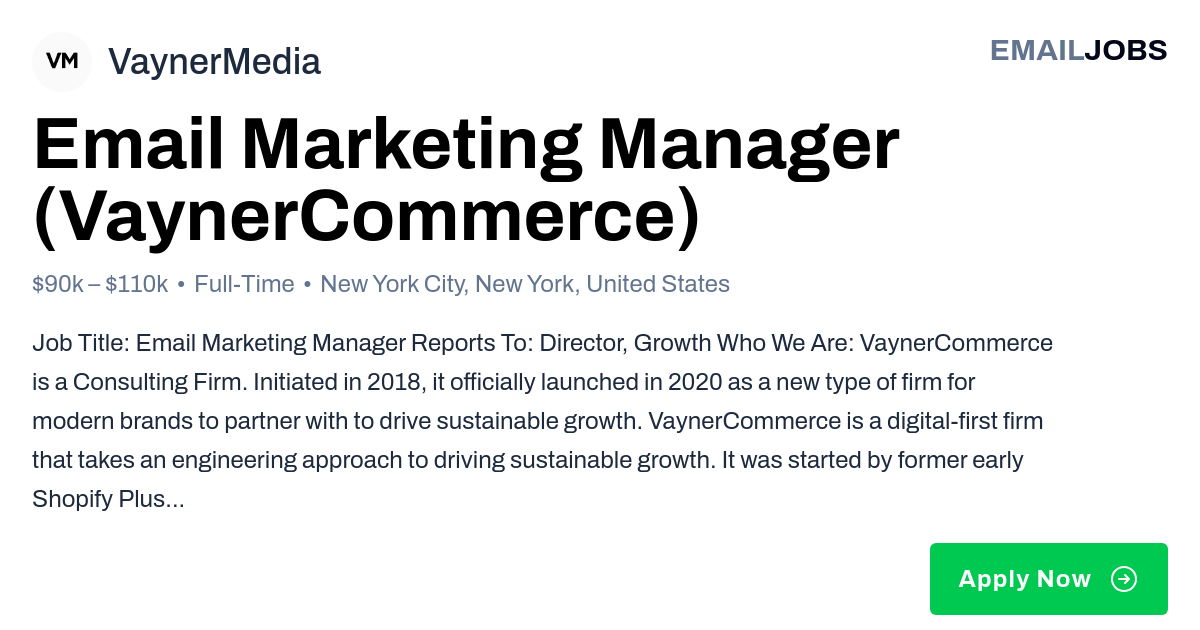 VM VaynerMedia

EMAILJOBS

Email Marketing Manager (VaynerCommerce)

$90k – $110k • Full-Time • New York City, New York, United States

Job Title: Email Marketing Manager Reports To: Director, Growth Who We Are: VaynerCommerce is a Consulting Firm. Initiated in 2018, it officially launched in 2020 as a new type of firm for modern brands to partner with to drive sustainable growth. VaynerCommerce is a digital-first firm that takes an engineering approach to driving sustainable growth. It was started by former early Shopify Plus...

Apply Now