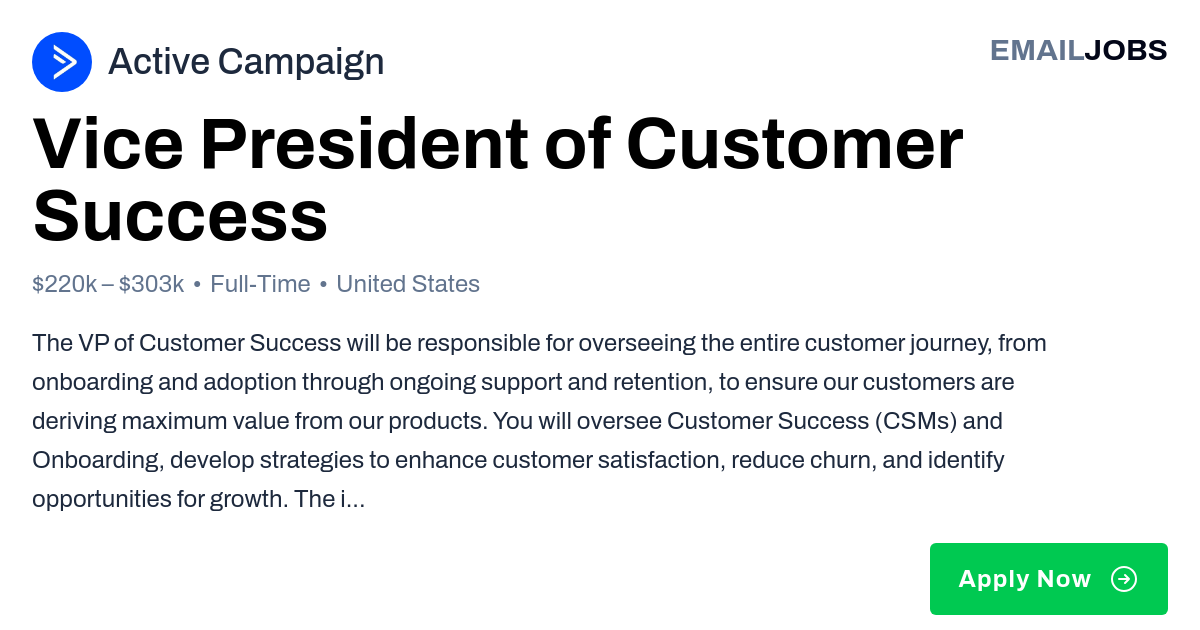 Active Campaign

EMAILJOBS

Vice President of Customer Success

$220k – $303k • Full-Time • United States

The VP of Customer Success will be responsible for overseeing the entire customer journey, from onboarding and adoption through ongoing support and retention, to ensure our customers are deriving maximum value from our products. You will oversee Customer Success (CSMs) and Onboarding, develop strategies to enhance customer satisfaction, reduce churn, and identify opportunities for growth. The i...

Apply Now